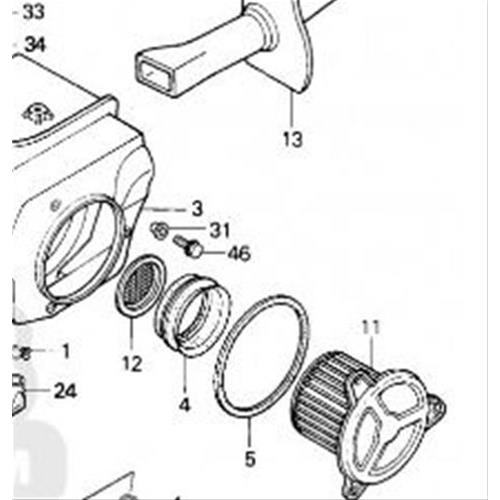 33
34
13
3
31
46
11
1
12
24
4
5